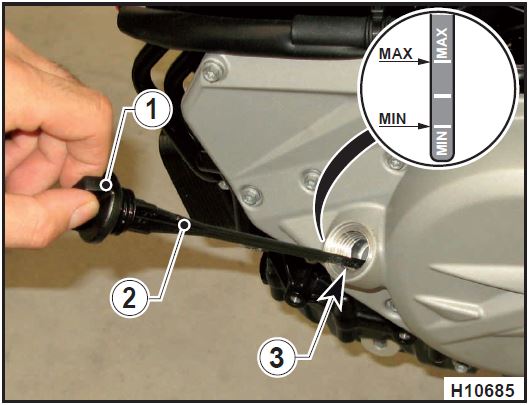 MAX
MAX
MIN
MIN
1
2
3
H10685