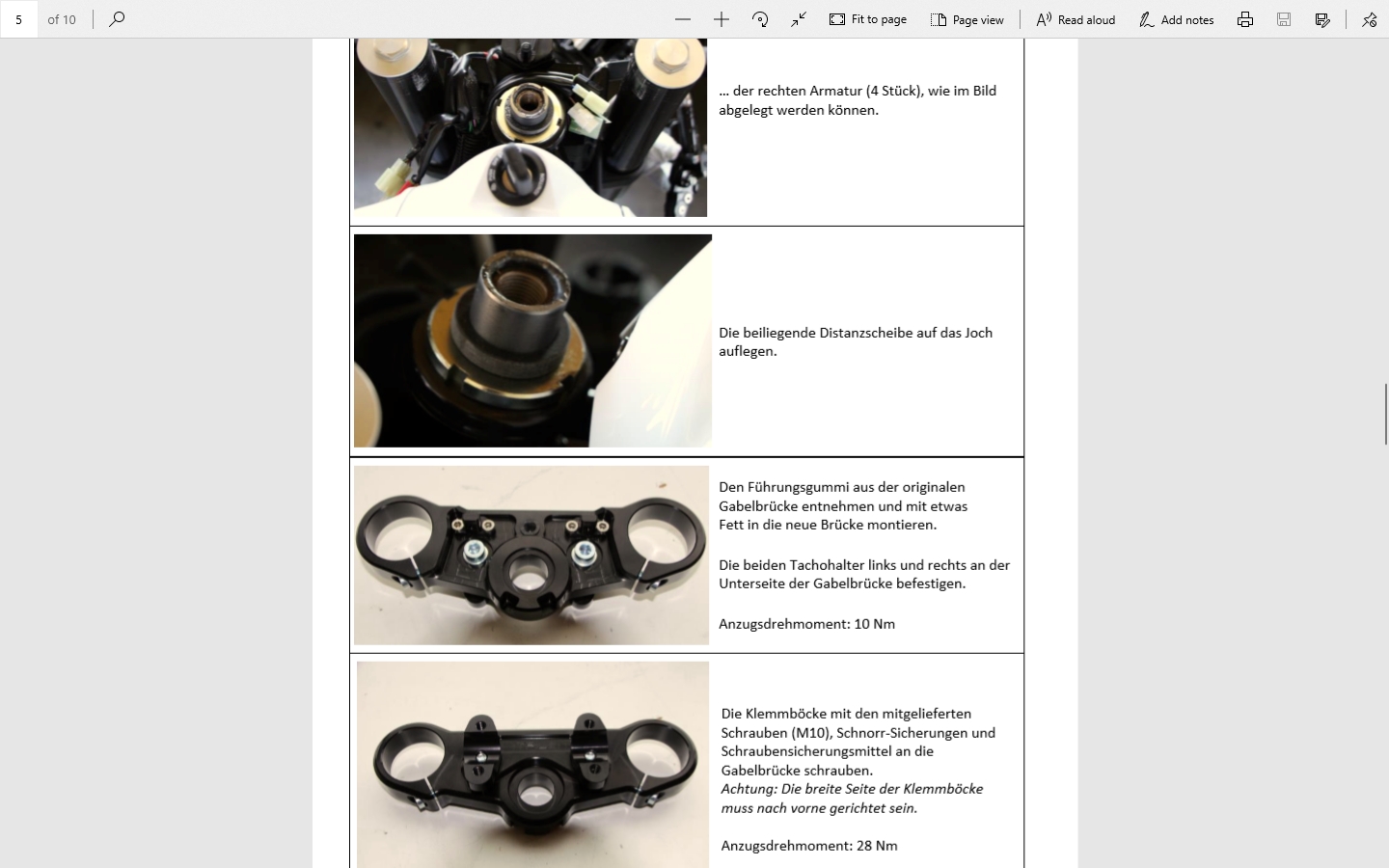 5 of 10

Fit to page

Page view

Read aloud

Add notes

... der rechten Armatur (4 Stück), wie im Bild abgelegt werden können.

Die beiliegende Distanzscheibe auf das Joch auflegen.

Den Führungsgummi aus der originalen Gabelbrücke entnehmen und mit etwas Fett in die neue Brücke montieren.

Die beiden Tachohalter links und rechts an der Unterseite der Gabelbrücke befestigen.

Anzugsdrehmoment: 10 Nm

Die Klemmböcke mit den mitgelieferten Schrauben (M10), Schnorr-Sicherungen und Schraubensicherungsmittel an die Gabelbrücke schrauben.
Achtung: Die breite Seite der Klemmböcke muss nach vorne gerichtet sein.

Anzugsdrehmoment: 28 Nm